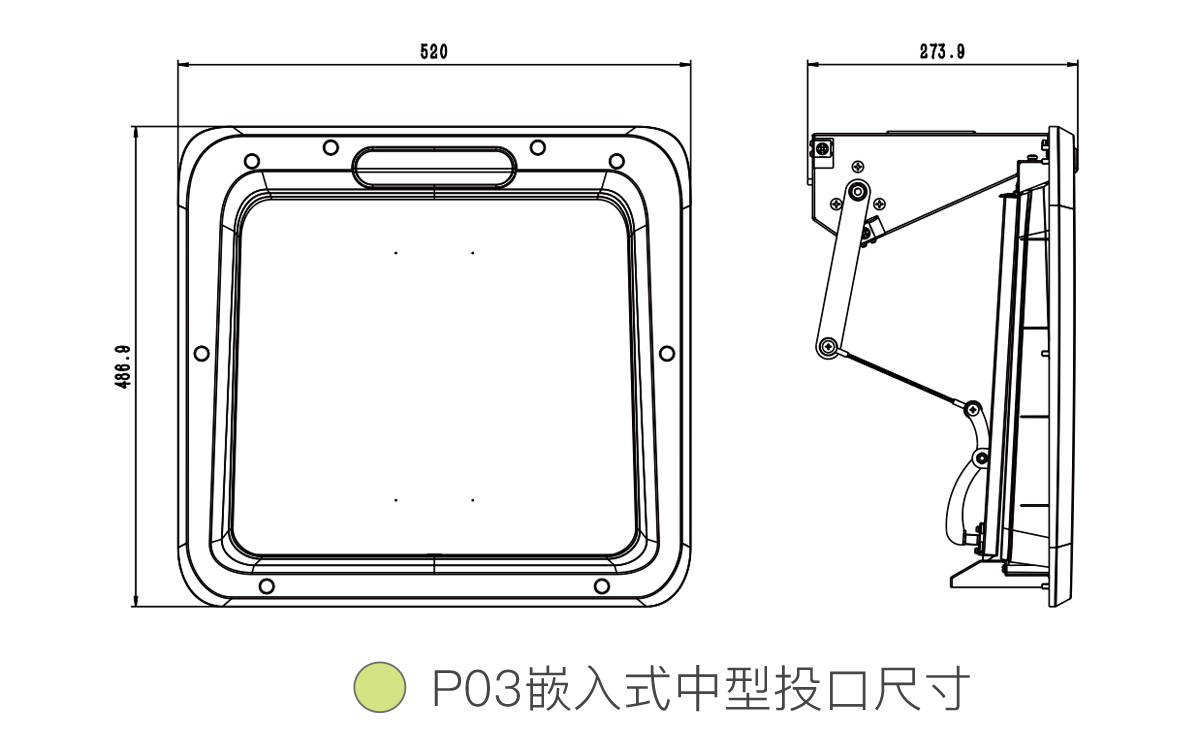 520

273.9

486.9

P03嵌入式中型投口尺寸