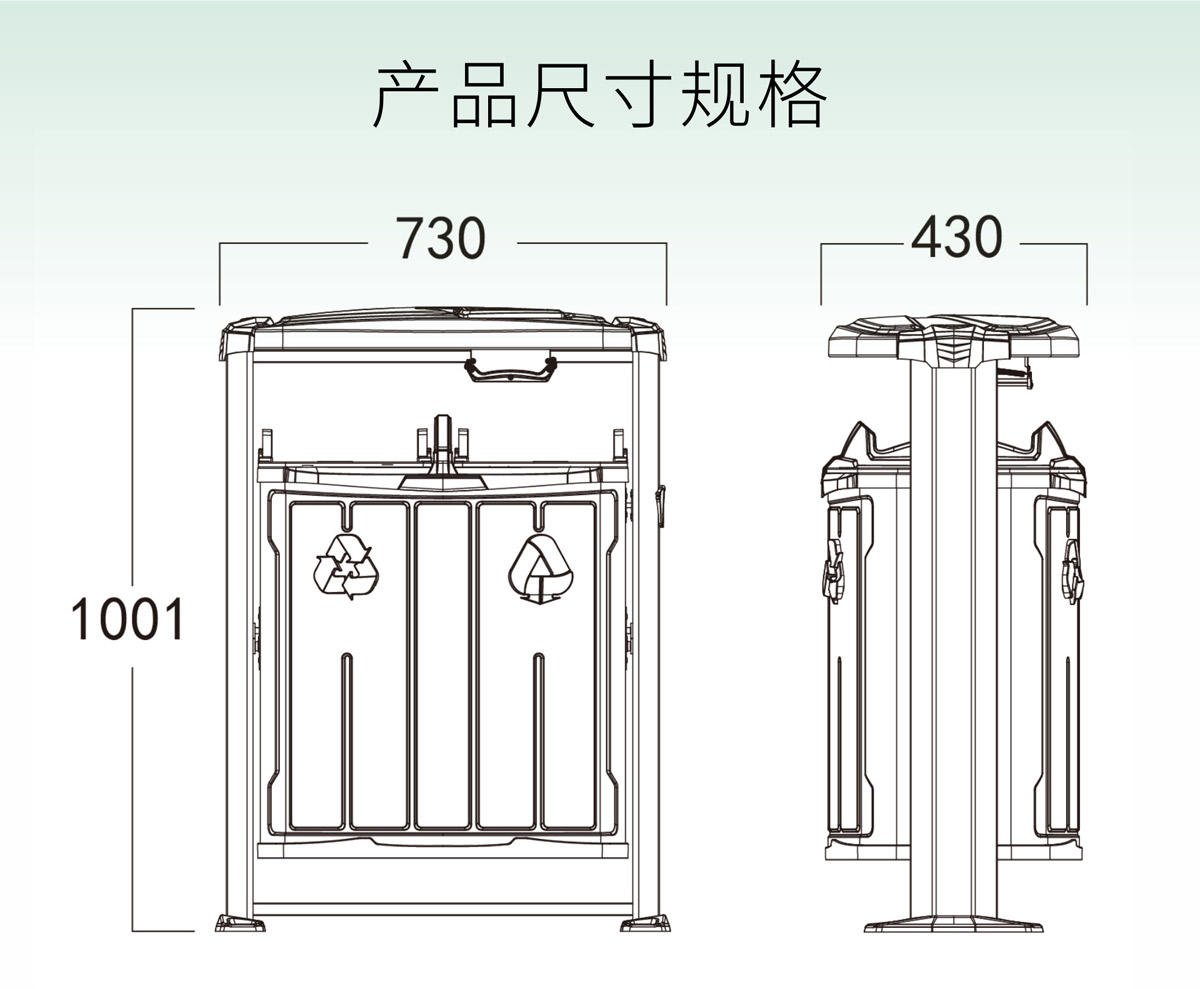 产品尺寸规格

730

430

1001